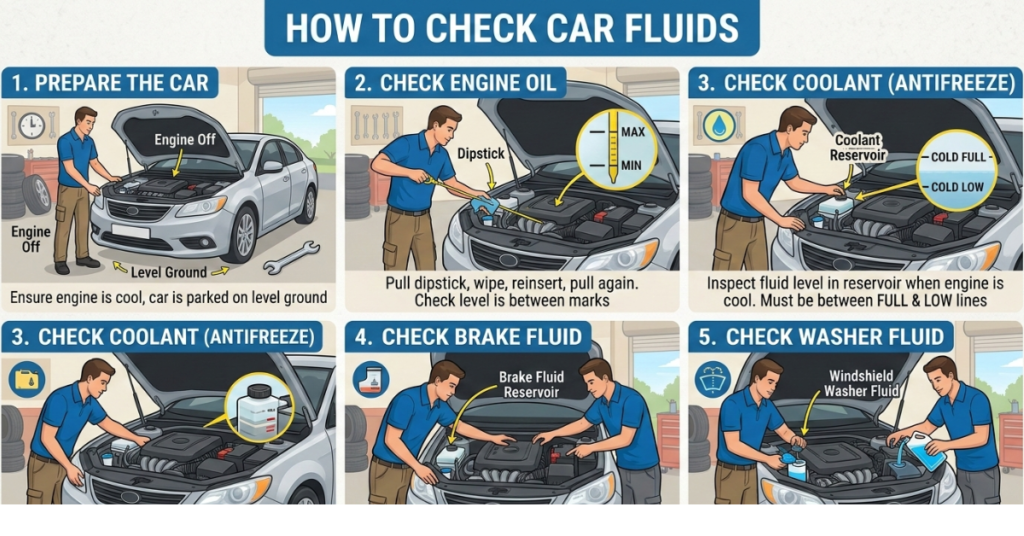 HOW TO CHECK CAR FLUIDS

1. PREPARE THE CAR

Engine Off

Engine Off

Level Ground

Ensure engine is cool, car is parked on level ground

2. CHECK ENGINE OIL

Dipstick

MAX

MIN

Pull dipstick, wipe, reinsert, pull again. Check level is between marks

3. CHECK COOLANT (ANTIFREEZE)

Coolant Reservoir

COLD FULL

COLD LOW

Inspect fluid level in reservoir when engine is cool. Must be between FULL & LOW lines

3. CHECK COOLANT (ANTIFREEZE)

4. CHECK BRAKE FLUID

Brake Fluid Reservoir

5. CHECK WASHER FLUID

Windshield Washer Fluid